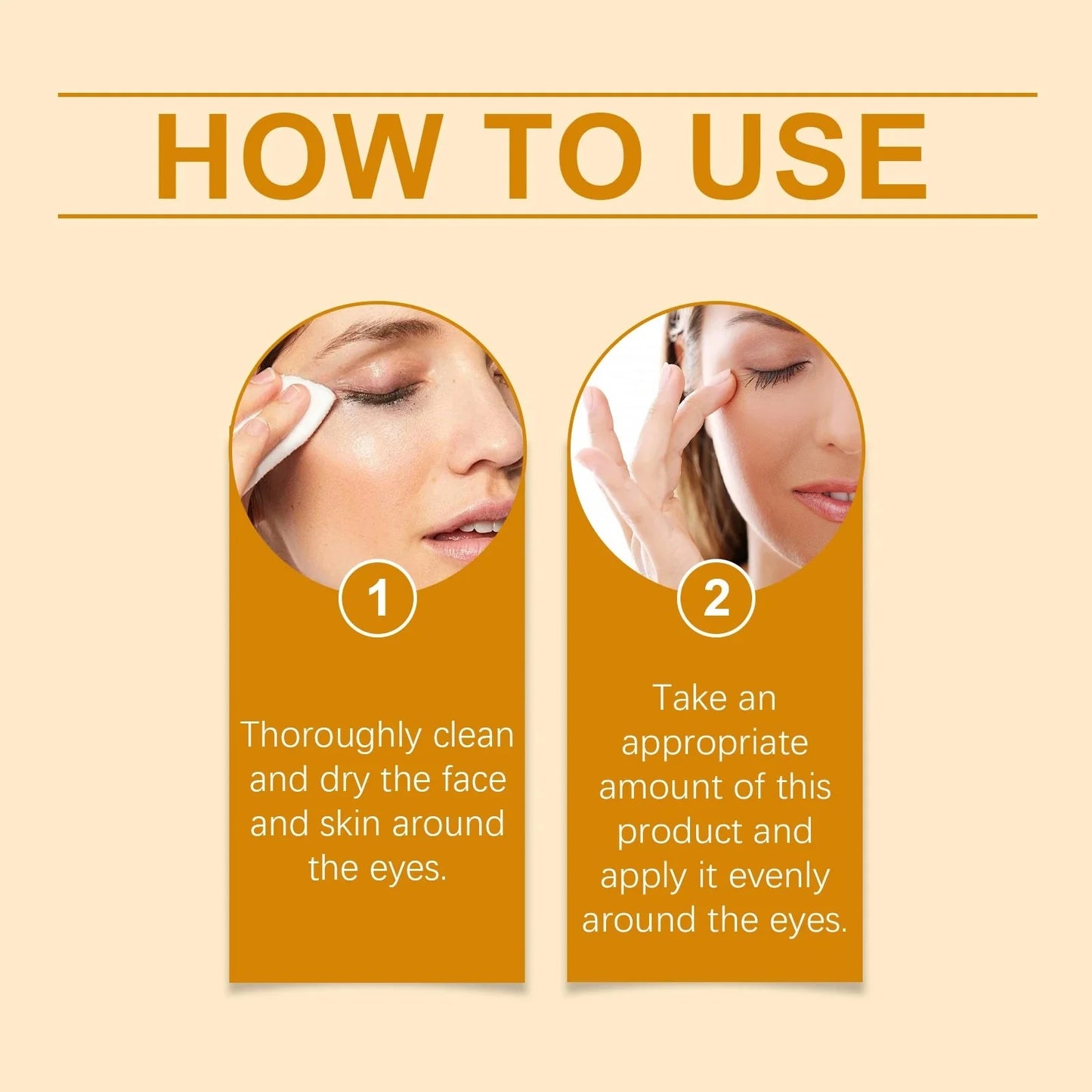 HOW TO USE

1

Thoroughly clean and dry the face and skin around the eyes.

2

Take an appropriate amount of this product and apply it evenly around the eyes.